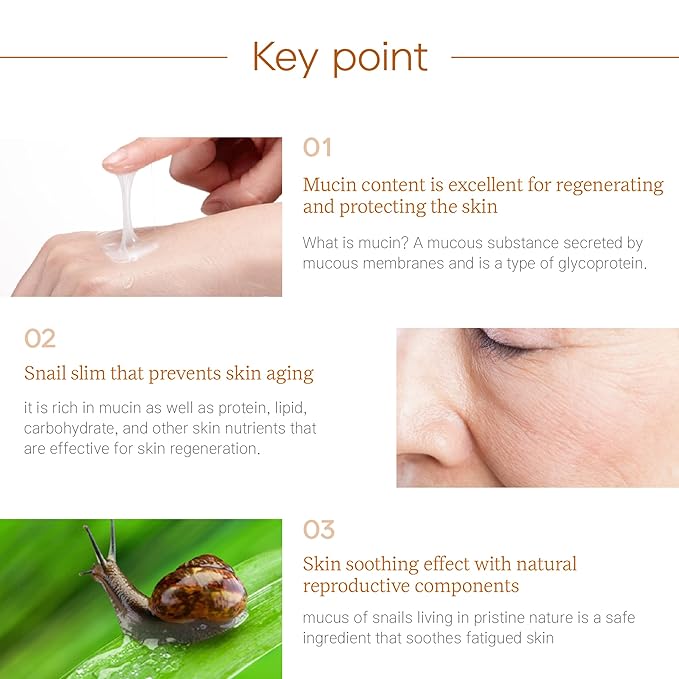 Key point

01

Mucin content is excellent for regenerating and protecting the skin

What is mucin? A mucous substance secreted by mucous membranes and is a type of glycoprotein.

02

Snail slim that prevents skin aging

it is rich in mucin as well as protein, lipid, carbohydrate, and other skin nutrients that are effective for skin regeneration.

03

Skin soothing effect with natural reproductive components

mucus of snails living in pristine nature is a safe ingredient that soothes fatigued skin