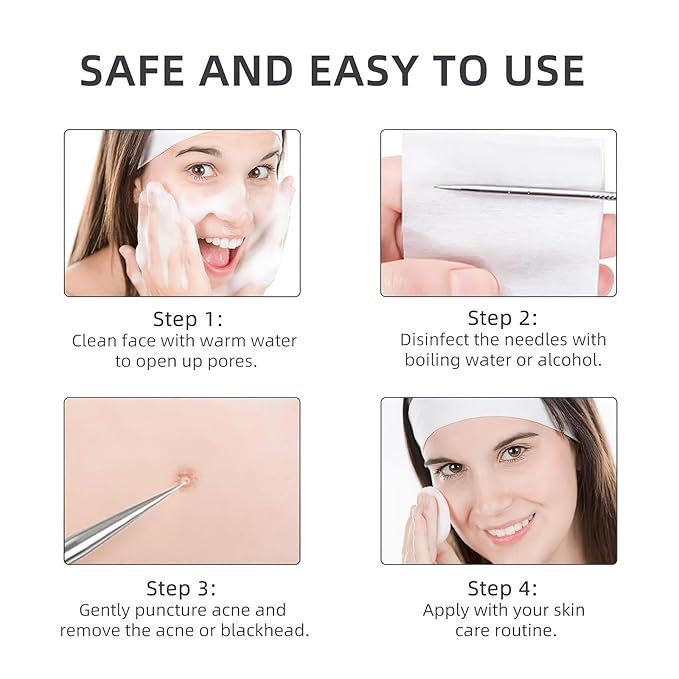 SAFE AND EASY TO USE

Step 1:
Clean face with warm water to open up pores.

Step 2:
Disinfect the needles with boiling water or alcohol.

Step 3:
Gently puncture acne and remove the acne or blackhead.

Step 4:
Apply with your skin care routine.