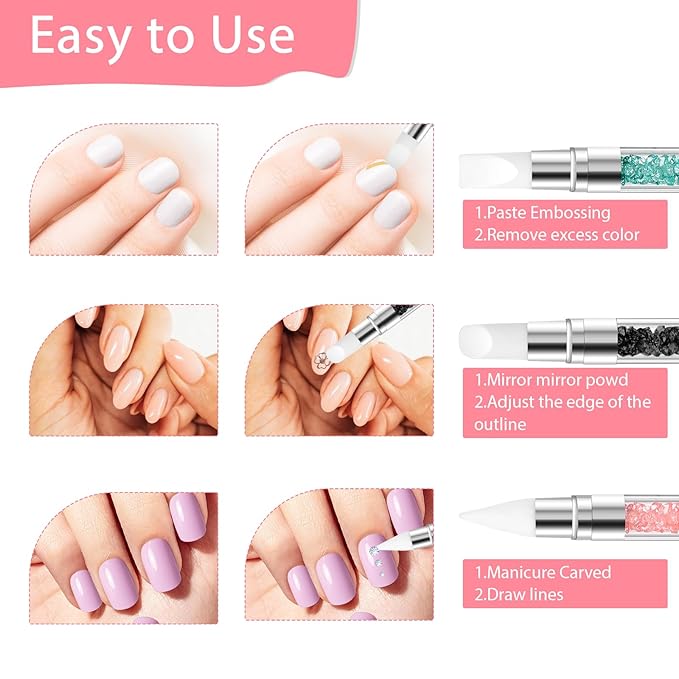 Easy to Use

1.Paste Embossing
2.Remove excess color

1.Mirror mirror powd
2.Adjust the edge of the outline

1.Manicure Carved
2.Draw lines