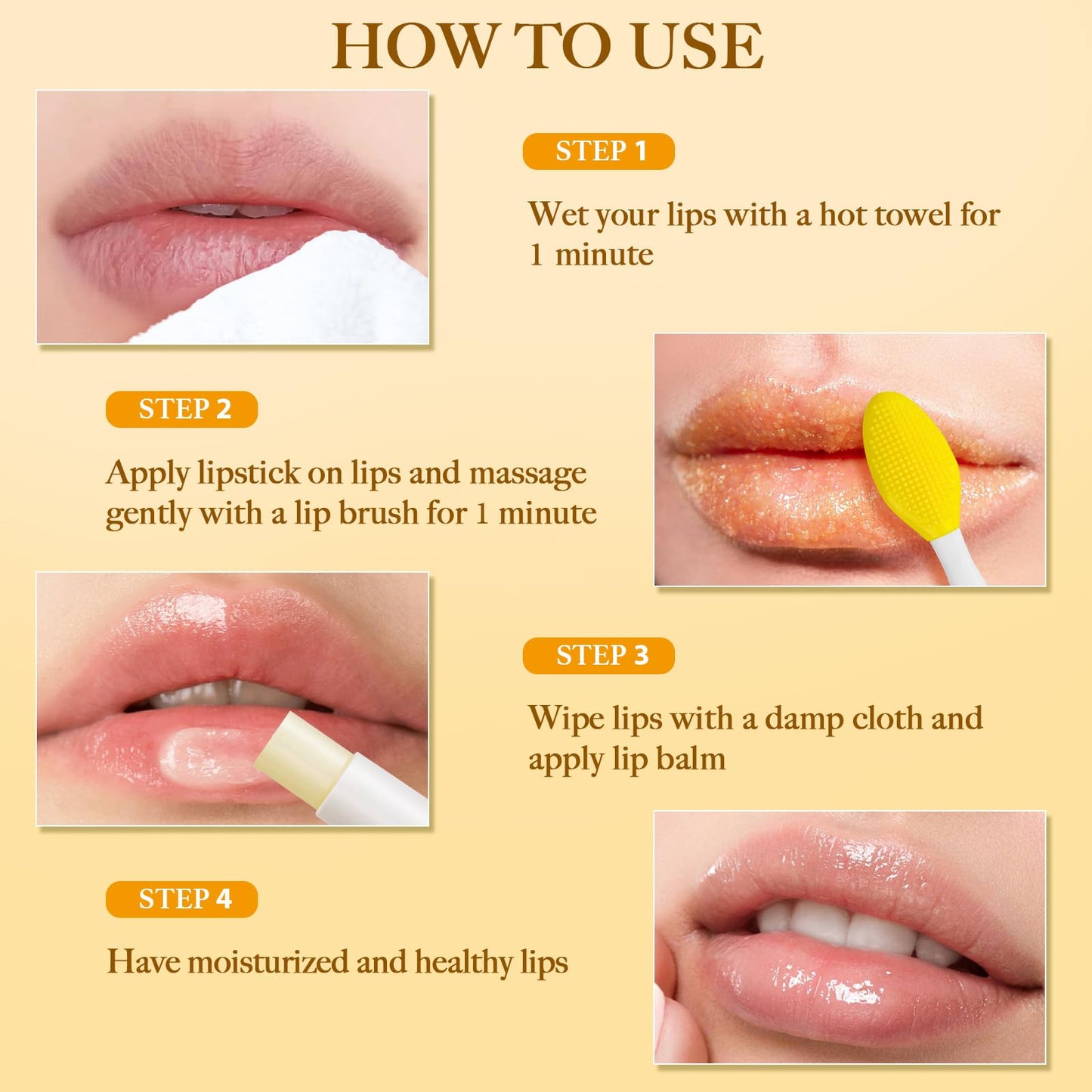 HOW TO USE

STEP 1

Wet your lips with a hot towel for 1 minute

STEP 2

Apply lipstick on lips and massage gently with a lip brush for 1 minute

STEP 3

Wipe lips with a damp cloth and apply lip balm

STEP 4

Have moisturized and healthy lips