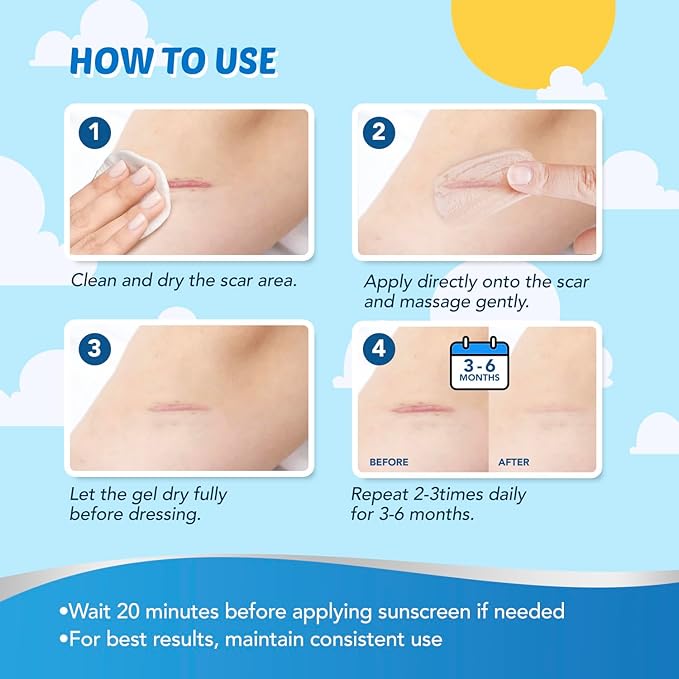 HOW TO USE

1

Clean and dry the scar area.

2

Apply directly onto the scar and massage gently.

3

Let the gel dry fully before dressing.

4

3 - 6 MONTHS

BEFORE

AFTER

Repeat 2-3times daily for 3-6 months.

•Wait 20 minutes before applying sunscreen if needed
•For best results, maintain consistent use