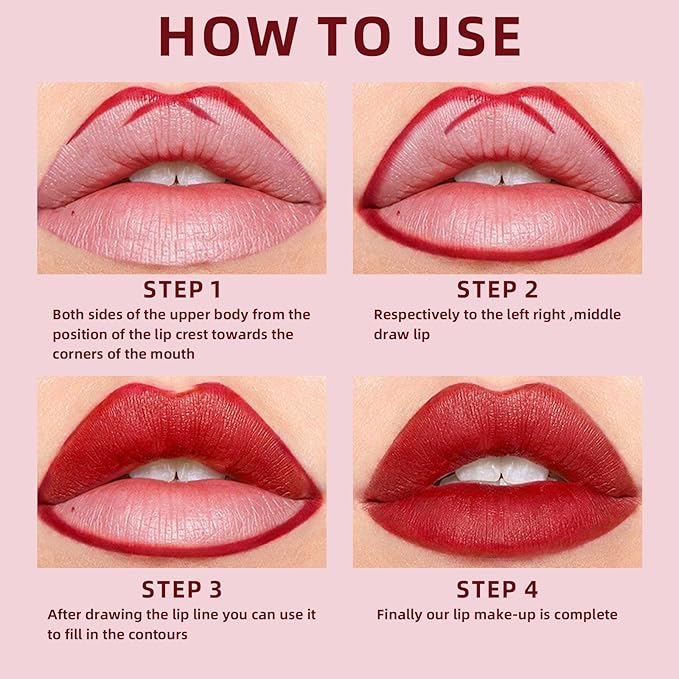 HOW TO USE

STEP 1
Both sides of the upper body from the position of the lip crest towards the corners of the mouth

STEP 2
Respectively to the left right ,middle draw lip

STEP 3
After drawing the lip line you can use it to fill in the contours

STEP 4
Finally our lip make-up is complete