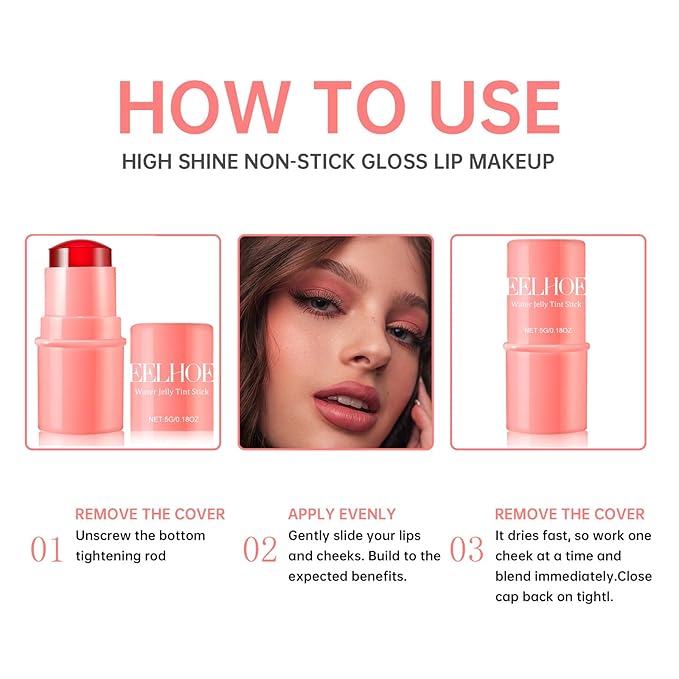 HOW TO USE

HIGH SHINE NON-STICK GLOSS LIP MAKEUP

EELHOE
Water Jelly Tint Stick
NET:5G/0.18OZ

EELHOE
Water Jelly Tint Stick
NET:5G/0.18OZ

01
REMOVE THE COVER
Unscrew the bottom tightening rod

02
APPLY EVENLY
Gently slide your lips and cheeks. Build to the expected benefits.

03
REMOVE THE COVER
It dries fast, so work one cheek at a time and blend immediately.Close cap back on tightl.