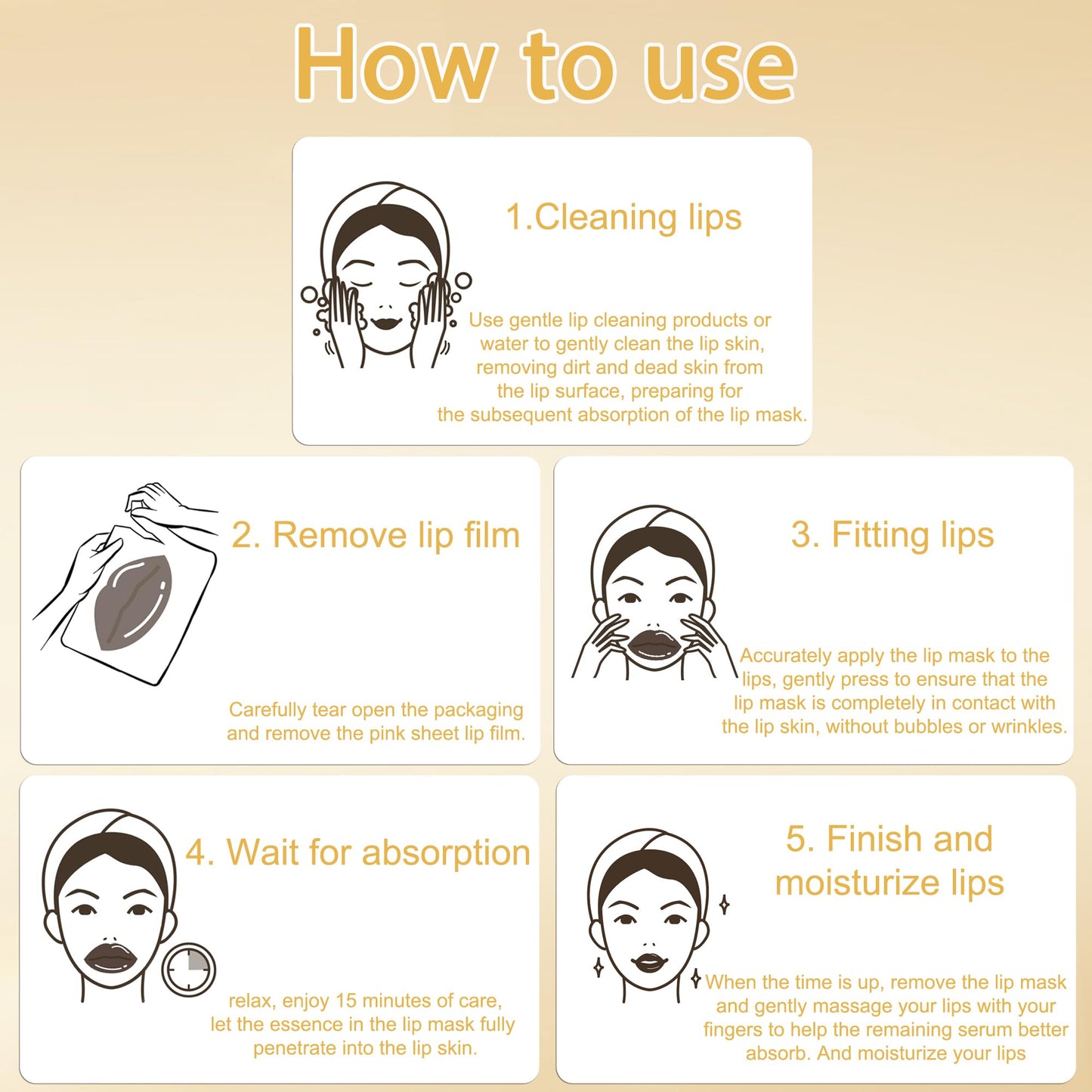 How to use

1.Cleaning lips

Use gentle lip cleaning products or water to gently clean the lip skin, removing dirt and dead skin from the lip surface, preparing for the subsequent absorption of the lip mask.

2. Remove lip film

Carefully tear open the packaging and remove the pink sheet lip film.

3. Fitting lips

Accurately apply the lip mask to the lips, gently press to ensure that the lip mask is completely in contact with the lip skin, without bubbles or wrinkles.

4. Wait for absorption

relax, enjoy 15 minutes of care, let the essence in the lip mask fully penetrate into the lip skin.

5. Finish and moisturize lips

When the time is up, remove the lip mask and gently massage your lips with your fingers to help the remaining serum better absorb. And moisturize your lips