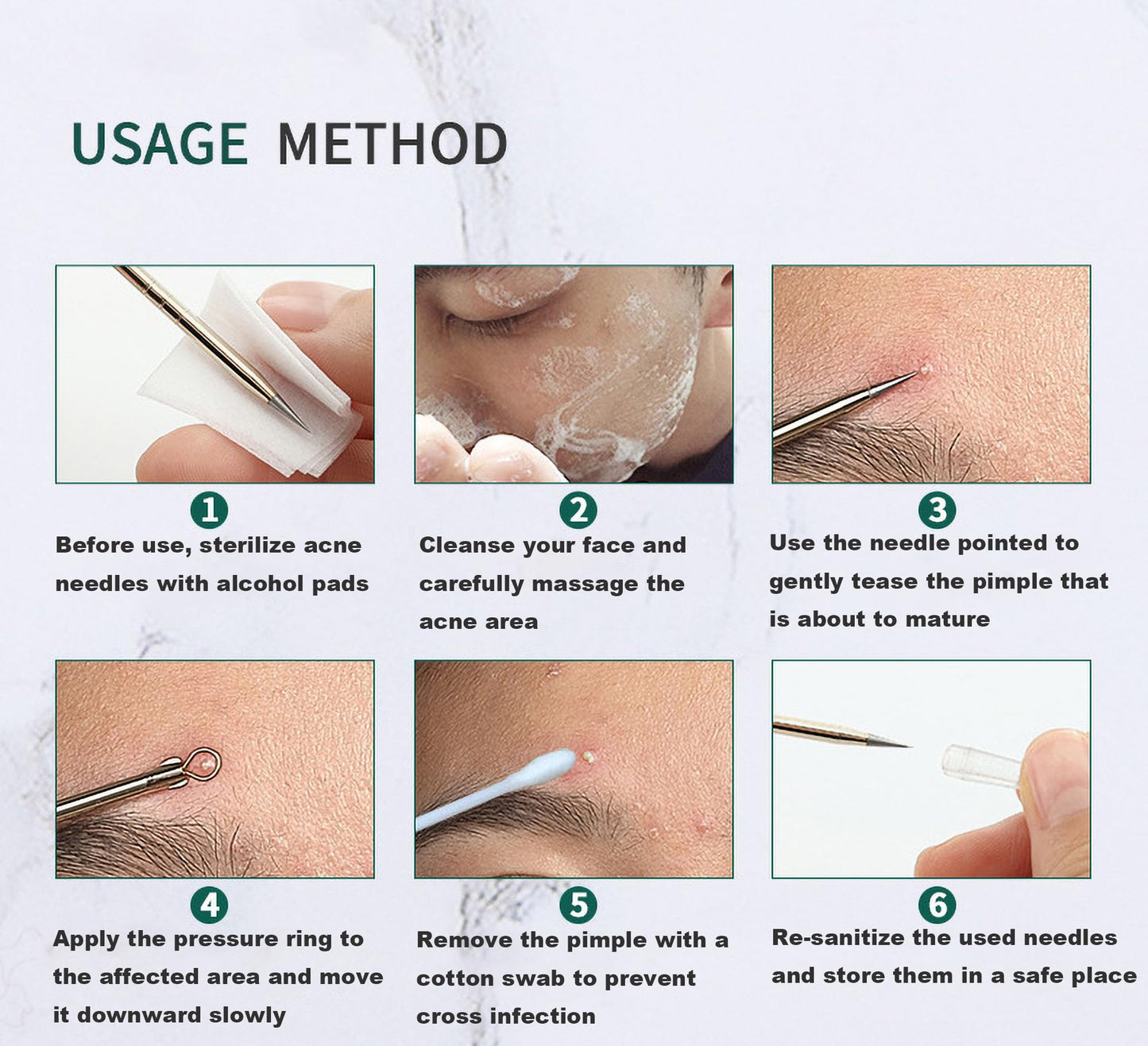 USAGE METHOD

1
Before use, sterilize acne needles with alcohol pads

2
Cleanse your face and carefully massage the acne area

3
Use the needle pointed to gently tease the pimple that is about to mature

4
Apply the pressure ring to the affected area and move it downward slowly

5
Remove the pimple with a cotton swab to prevent cross infection

6
Re-sanitize the used needles and store them in a safe place