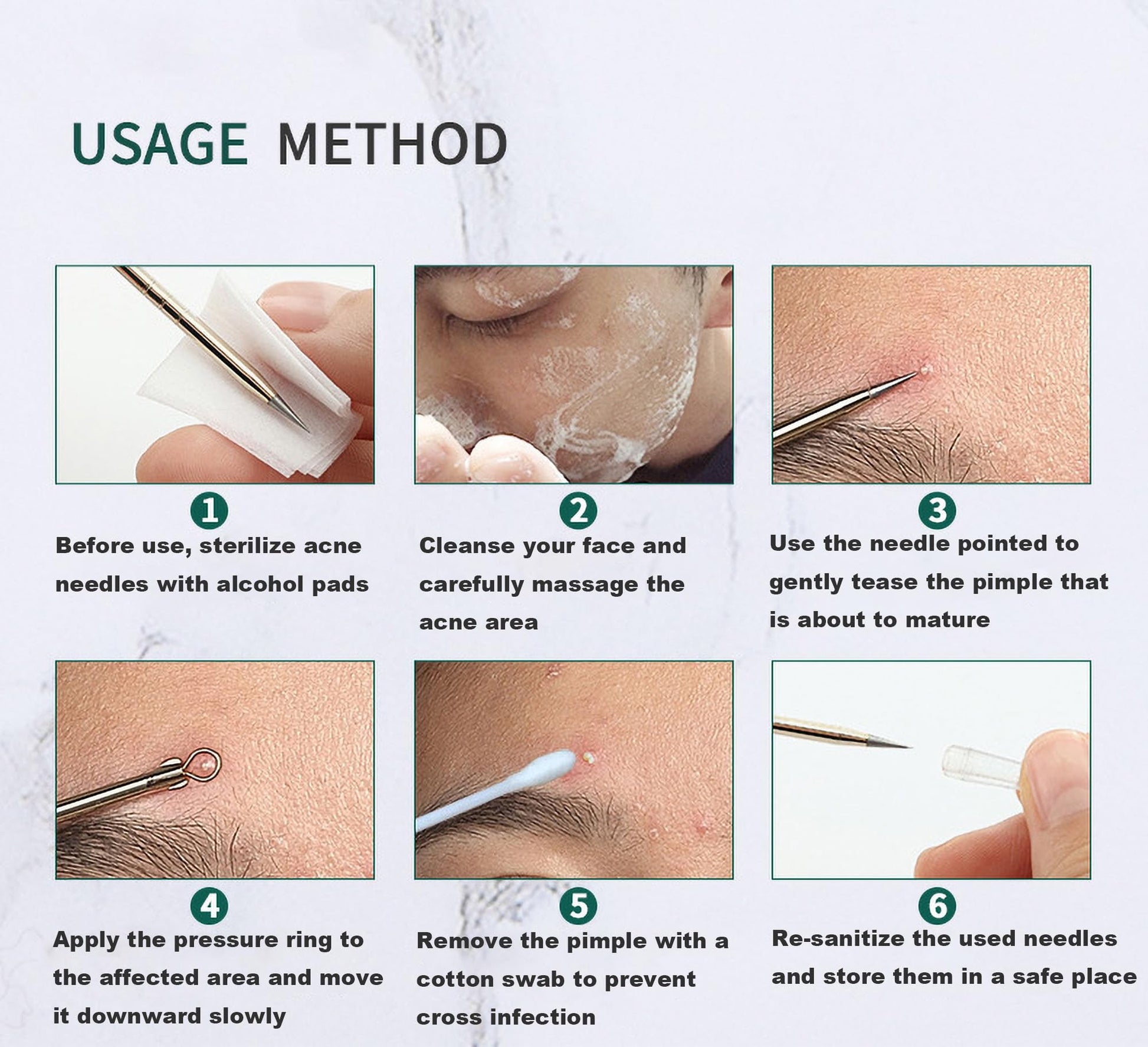 USAGE METHOD

1
Before use, sterilize acne needles with alcohol pads

2
Cleanse your face and carefully massage the acne area

3
Use the needle pointed to gently tease the pimple that is about to mature

4
Apply the pressure ring to the affected area and move it downward slowly

5
Remove the pimple with a cotton swab to prevent cross infection

6
Re-sanitize the used needles and store them in a safe place