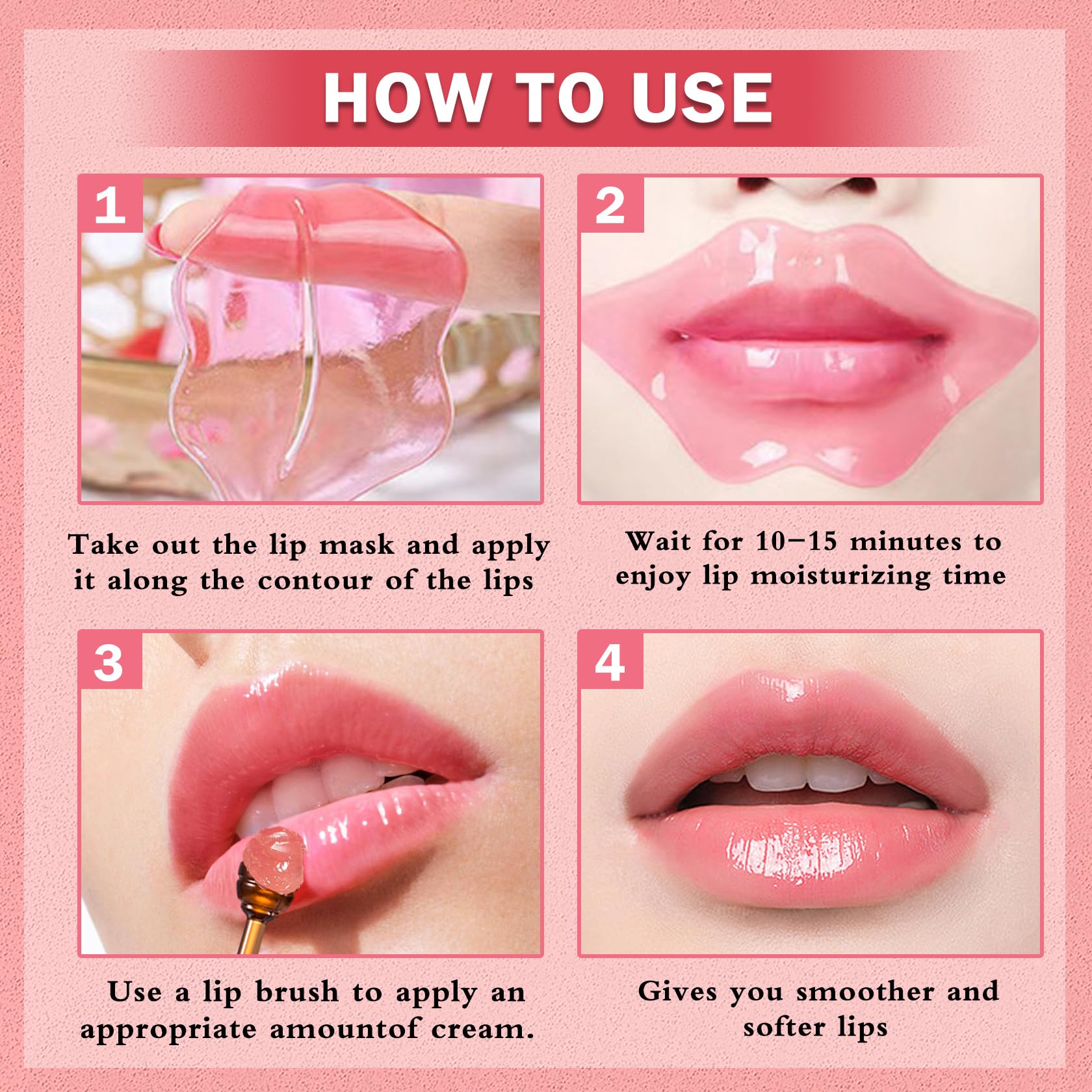 HOW TO USE

1

Take out the lip mask and apply it along the contour of the lips

2

Wait for 10−15 minutes to enjoy lip moisturizing time

3

Use a lip brush to apply an appropriate amountof cream.

4

Gives you smoother and softer lips