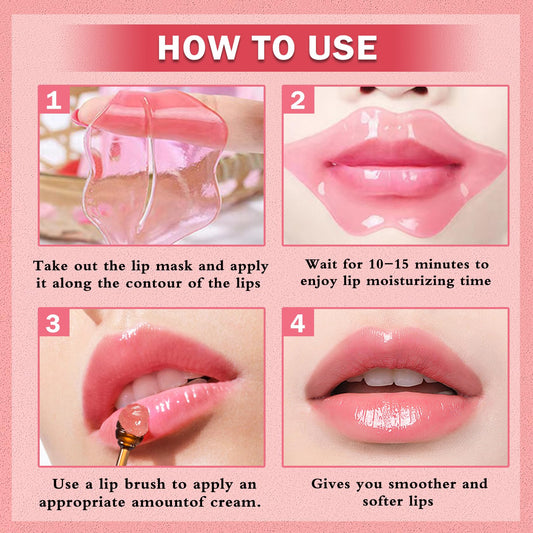 HOW TO USE

1

Take out the lip mask and apply it along the contour of the lips

2

Wait for 10-15 minutes to enjoy lip moisturizing time

3

Use a lip brush to apply an appropriate amountof cream.

4

Gives you smoother and softer lips