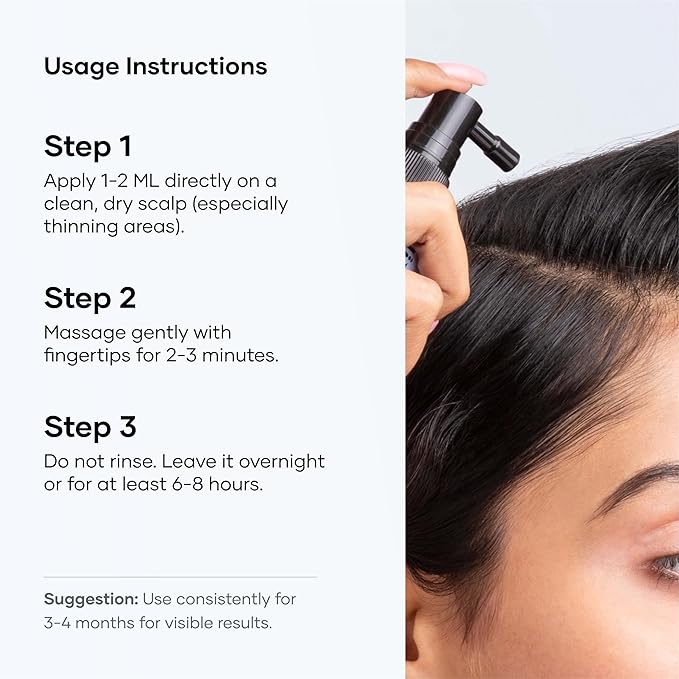 Usage Instructions

Step 1
Apply 1-2 ML directly on a clean, dry scalp (especially thinning areas).

Step 2
Massage gently with fingertips for 2-3 minutes.

Step 3
Do not rinse. Leave it overnight or for at least 6-8 hours.

Suggestion: Use consistently for 3-4 months for visible results.