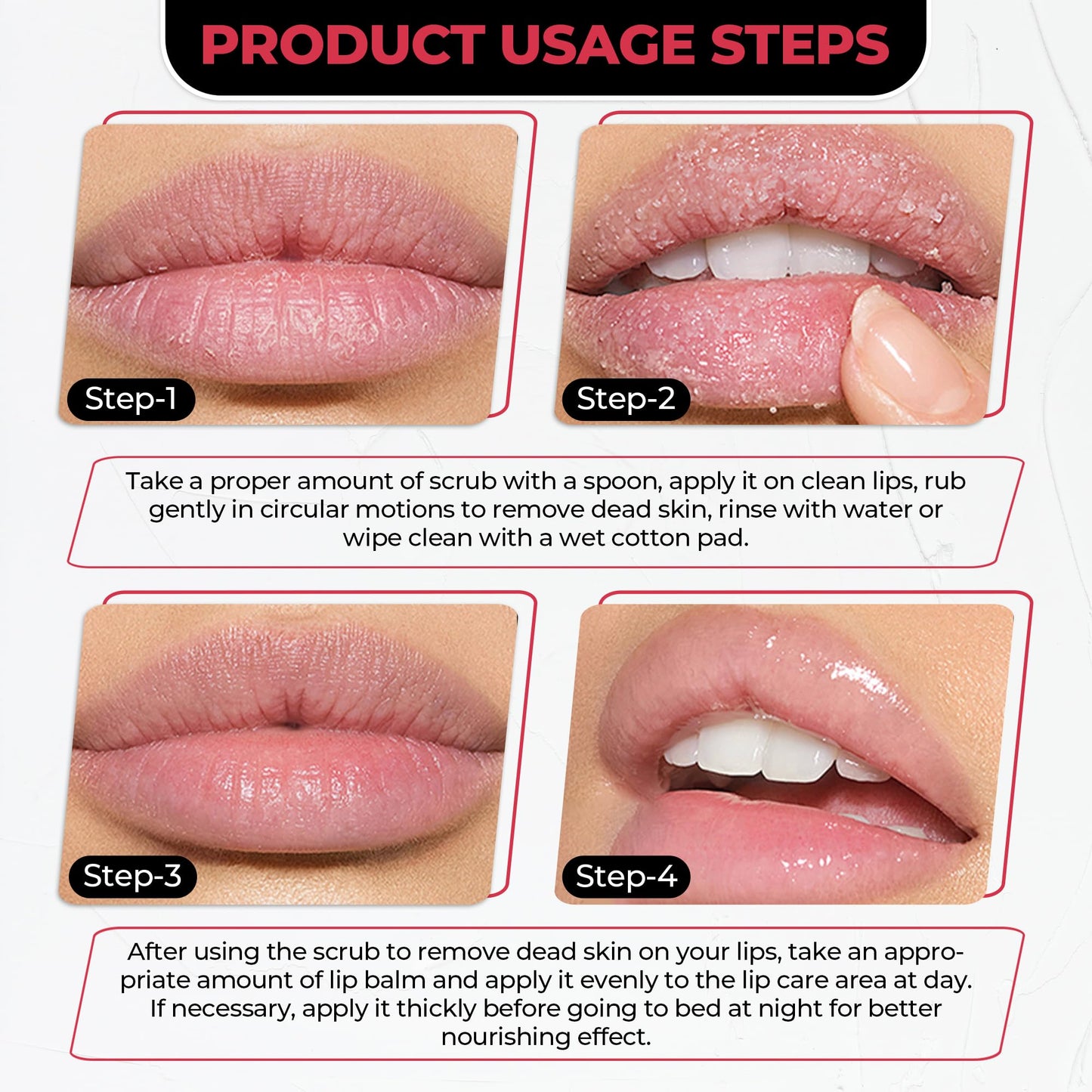 PRODUCT USAGE STEPS

Step-1

Step-2

Take a proper amount of scrub with a spoon, apply it on clean lips, rub gently in circular motions to remove dead skin, rinse with water or wipe clean with a wet cotton pad.

Step-3

Step-4

After using the scrub to remove dead skin on your lips, take an appropriate amount of lip balm and apply it evenly to the lip care area at day. If necessary, apply it thickly before going to bed at night for better nourishing effect.