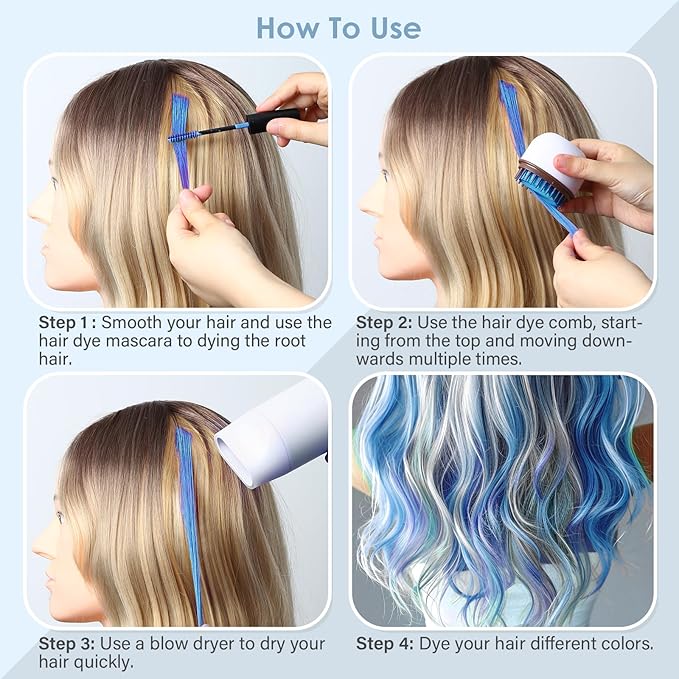 How To Use

Step 1 : Smooth your hair and use the hair dye mascara to dying the root hair.

Step 2: Use the hair dye comb, starting from the top and moving downwards multiple times.

Step 3: Use a blow dryer to dry your hair quickly.

Step 4: Dye your hair different colors.