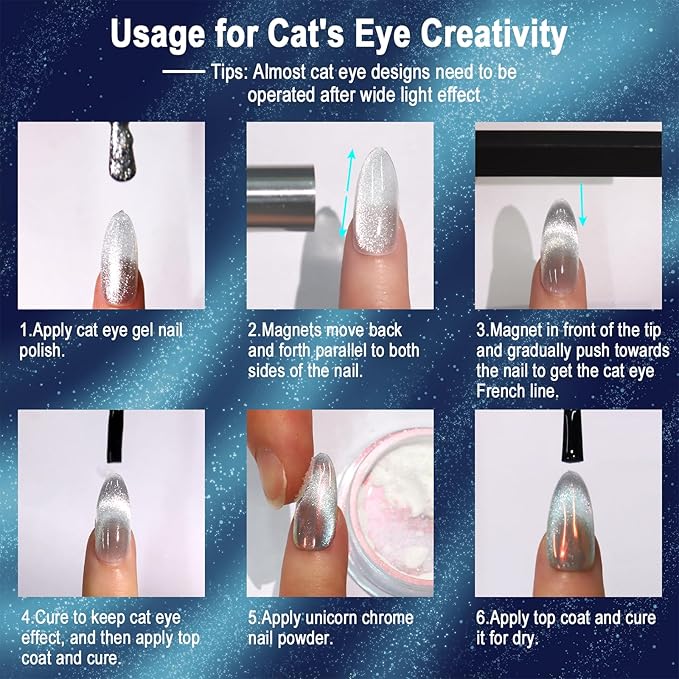 Usage for Cat's Eye Creativity

Tips: Almost cat eye designs need to be operated after wide light effect

1.Apply cat eye gel nail polish.

2.Magnets move back and forth parallel to both sides of the nail.

3.Magnet in front of the tip and gradually push towards the nail to get the cat eye French line.

4.Cure to keep cat eye effect, and then apply top coat and cure.

5.Apply unicorn chrome nail powder.

6.Apply top coat and cure it for dry.